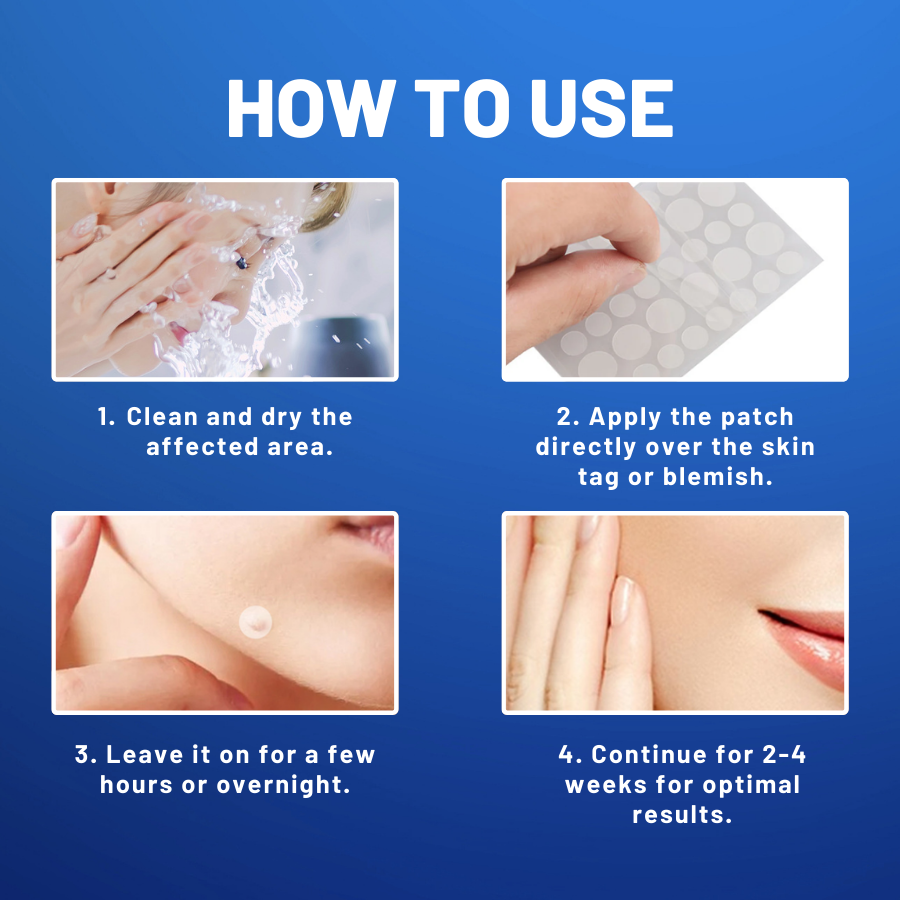 HOW TO USE

1. Clean and dry the affected area.

2. Apply the patch directly over the skin tag or blemish.

3. Leave it on for a few hours or overnight.

4. Continue for 2-4 weeks for optimal results.