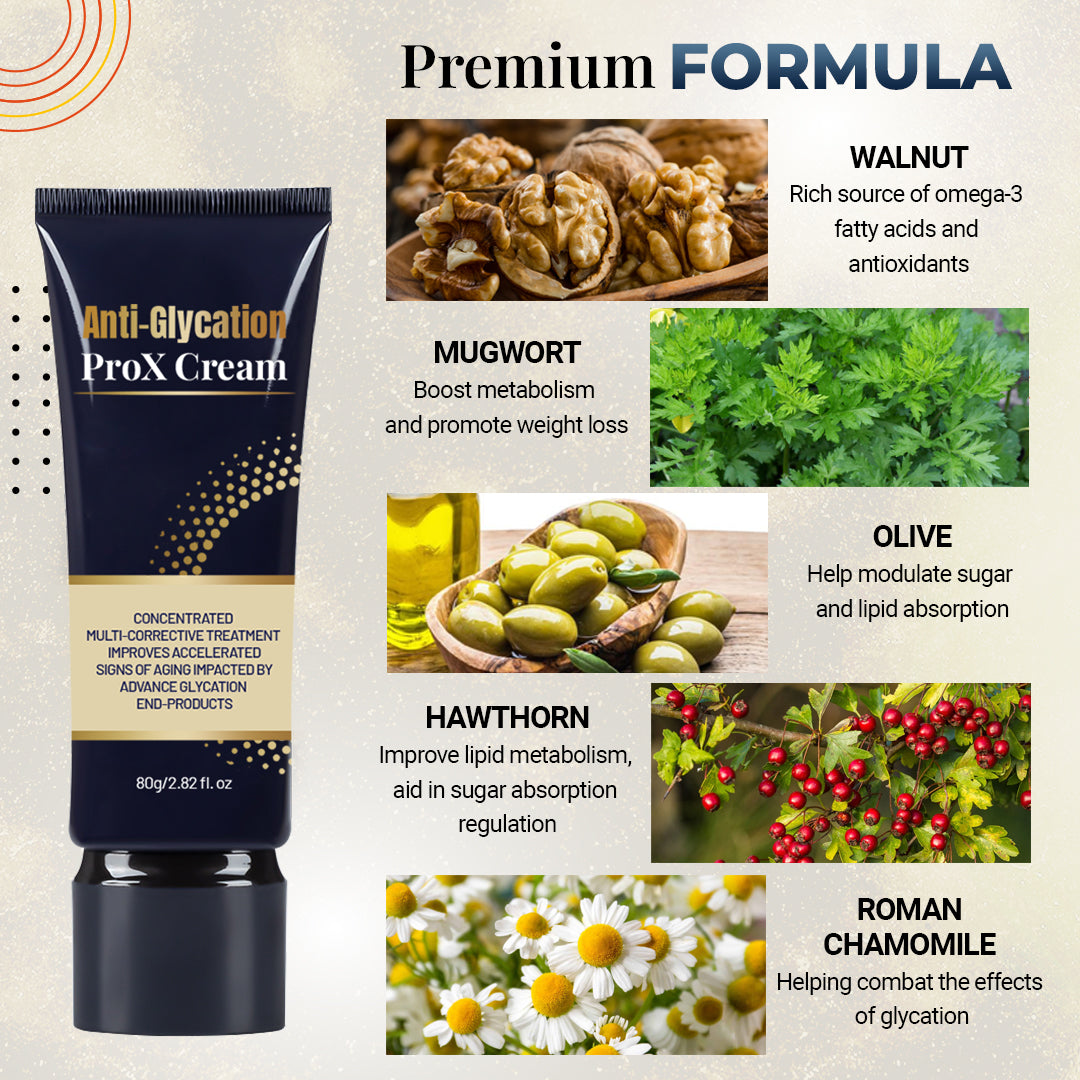 Premium FORMULA

Anti-Glycation
ProX Cream

CONCENTRATED MULTI-CORRECTIVE TREATMENT IMPROVES ACCELERATED SIGNS OF AGING IMPACTED BY ADVANCE GLYCATION END-PRODUCTS

80g/2.82 fl. oz

WALNUT
Rich source of omega-3 fatty acids and antioxidants

MUGWORT
Boost metabolism and promote weight loss

OLIVE
Help modulate sugar and lipid absorption

HAWTHORN
Improve lipid metabolism, aid in sugar absorption regulation

ROMAN CHAMOMILE
Helping combat the effects of glycation