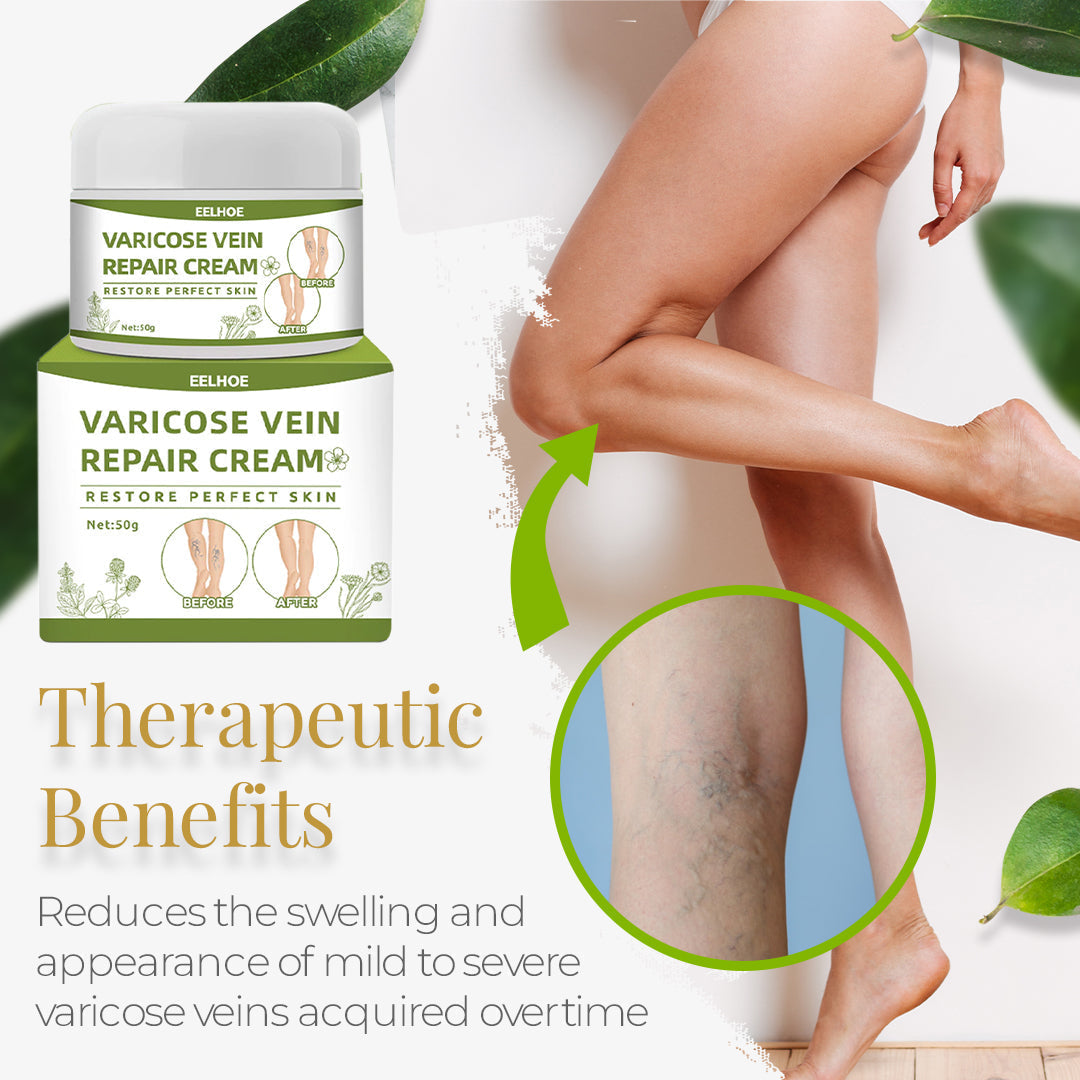 EELHOE
VARICOSE VEIN
REPAIR CREAM
RESTORE PERFECT SKIN
Net:50g
BEFORE
AFTER

EELHOE
VARICOSE VEIN
REPAIR CREAM
RESTORE PERFECT SKIN
Net:50g
BEFORE
AFTER

Therapeutic Benefits

Reduces the swelling and appearance of mild to severe varicose veins acquired overtime